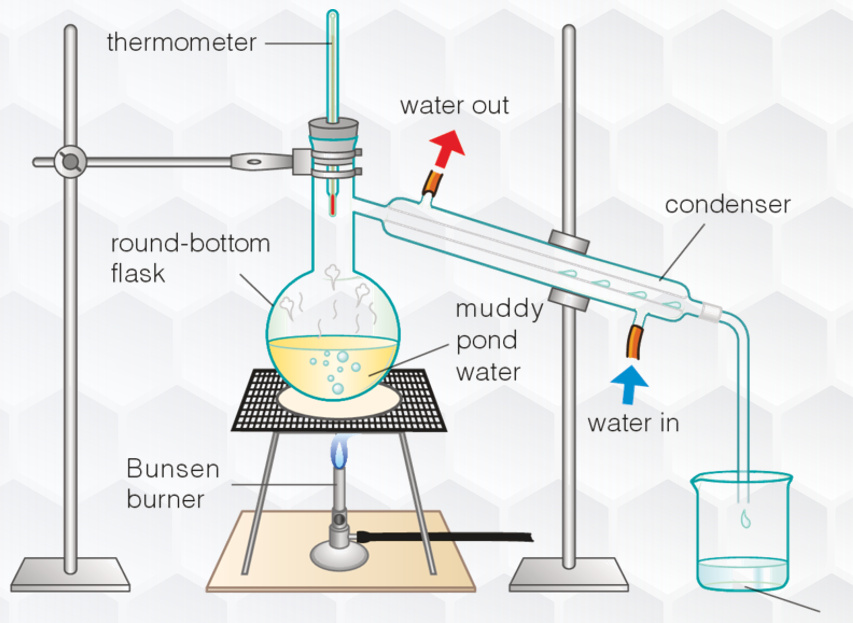 thermometer

water out

condenser

round-bottom flask

muddy pond water

water in

Bunsen burner